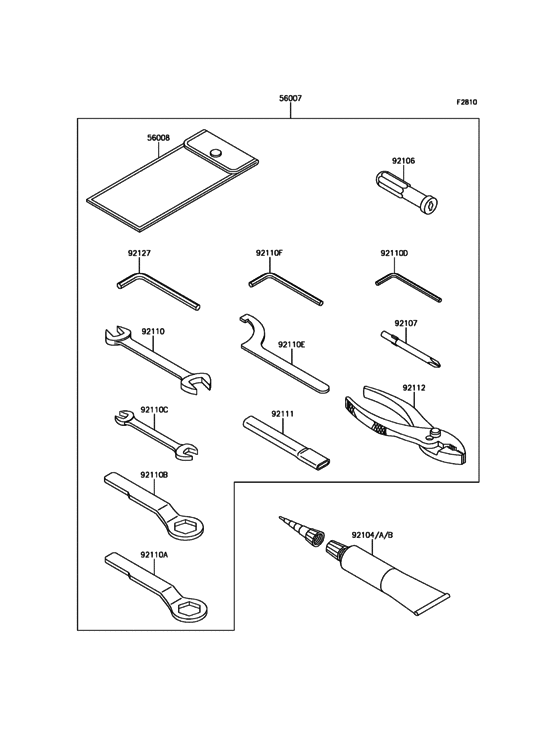 56007

F2810

56008

92106

92127

92110F

92110D

92110

92110E

92107

92112

92110C

92111

92110B

92104/A/B

92110A