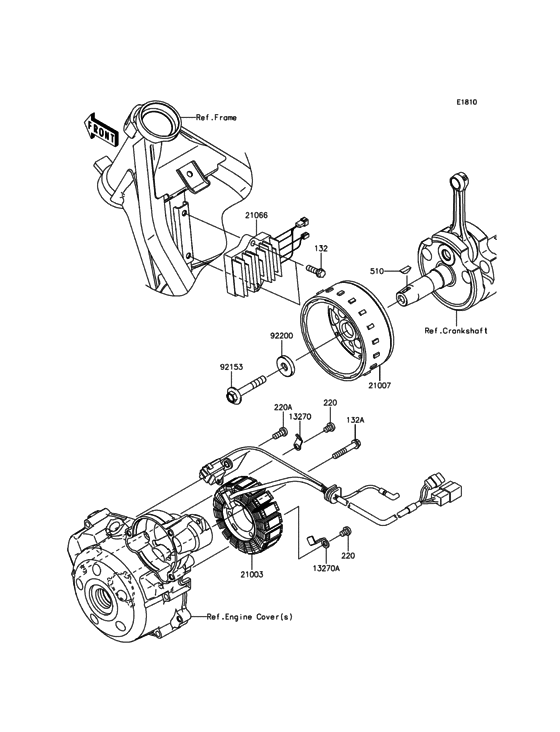 E1810

FRONT

Ref.Frame

21066

132

510

Ref.Crankshaft

92200

92153

21007

220A

13270

220

132A

21003

13270A

220

Ref.Engine Cover(s)