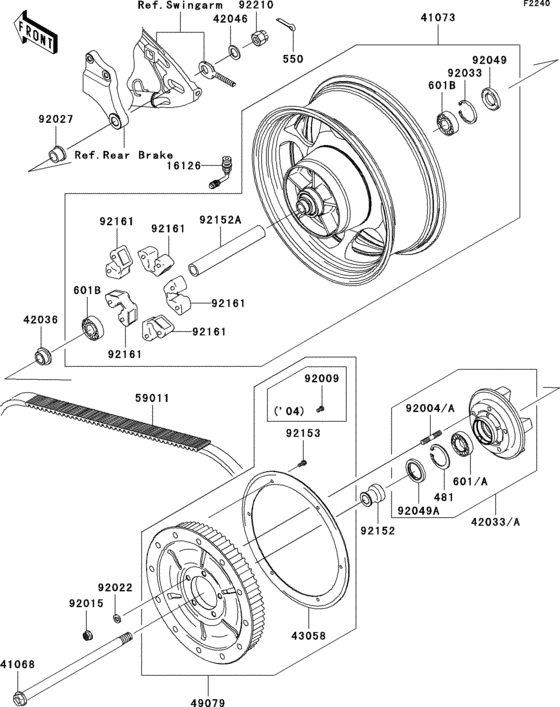 F2240

FRONT

Ref.Swingarm

92210

42046

550

41073

92049

92033

601B

92027

Ref.Rear Brake

16126

92161

92161

92152A

601B

92161

42036

92161

92161

59011

92009

('04)

92004/A

92153

601/A

481

92049A

42033/A

92152

92022

92015

43058

41068

49079