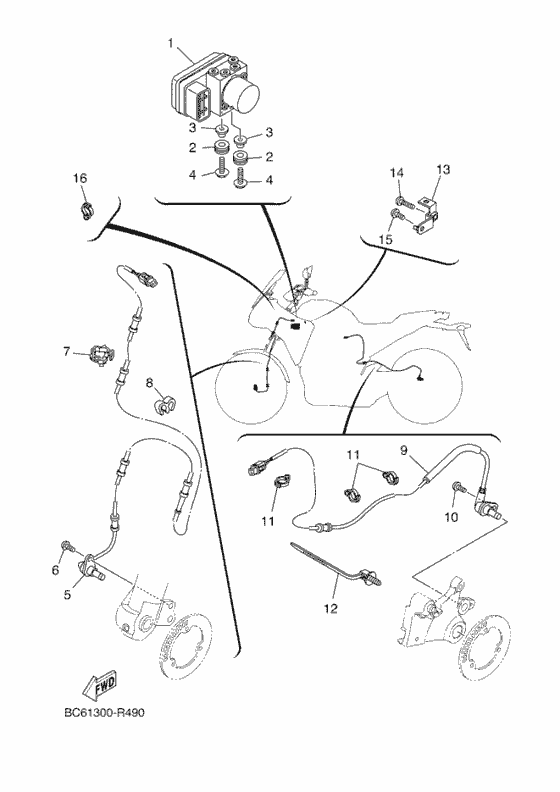 1
3
3
2
2
4
4
16
14
13
15
7
8
11
9
11
10
6
5
12
FWD
BC61300-R490