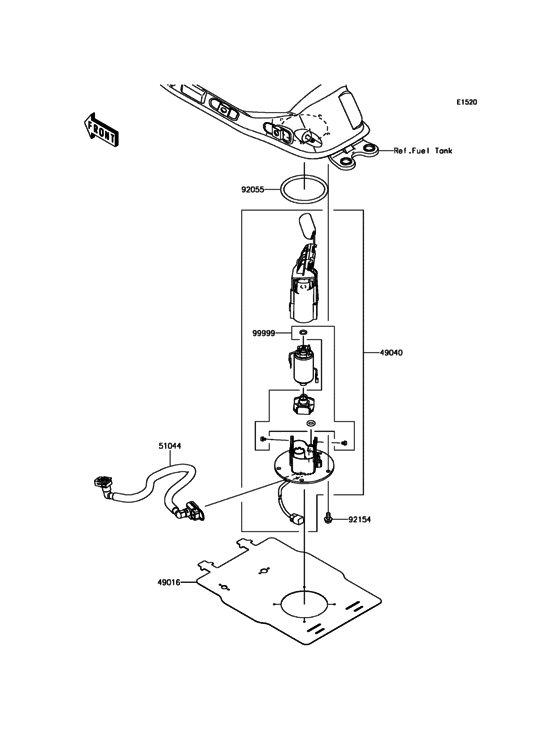 E1520

FRONT

Ref.Fuel Tank

92055

99999

49040

51044

92154

49016