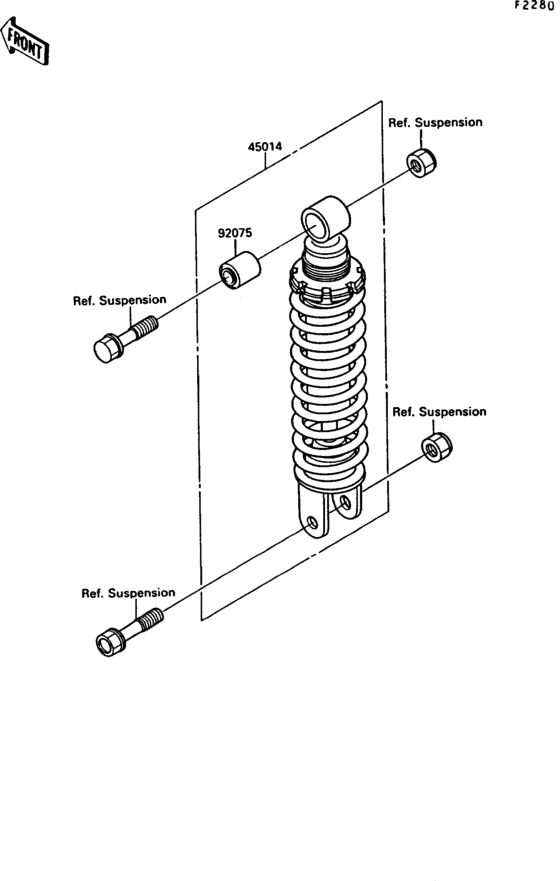 F2280

FRONT

Ref. Suspension

45014

92075

Ref. Suspension

Ref. Suspension

Ref. Suspension