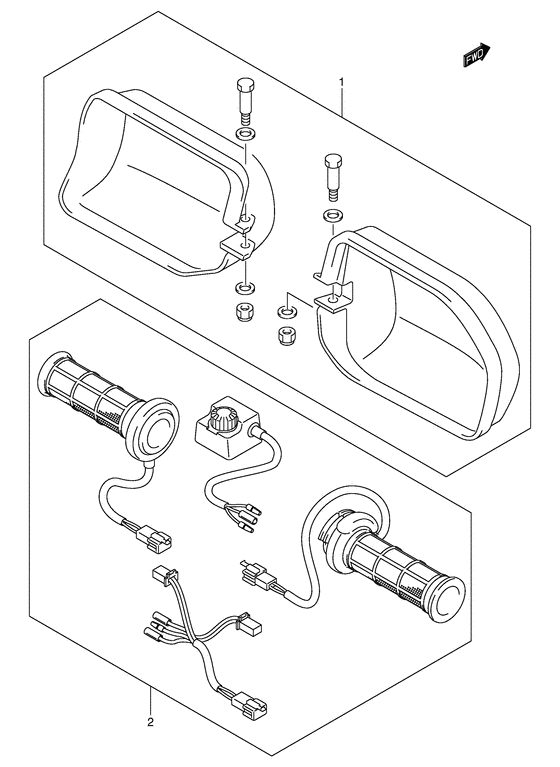 FWD

1

2