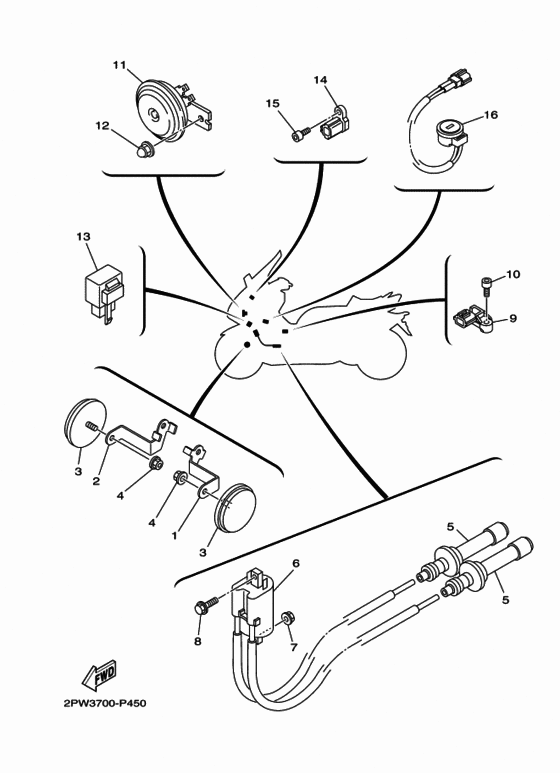 11
12
14
15
16
13
10
9
3
2
4
4
1
3
5
5
6
8
7
FWD
2PW3700-P450