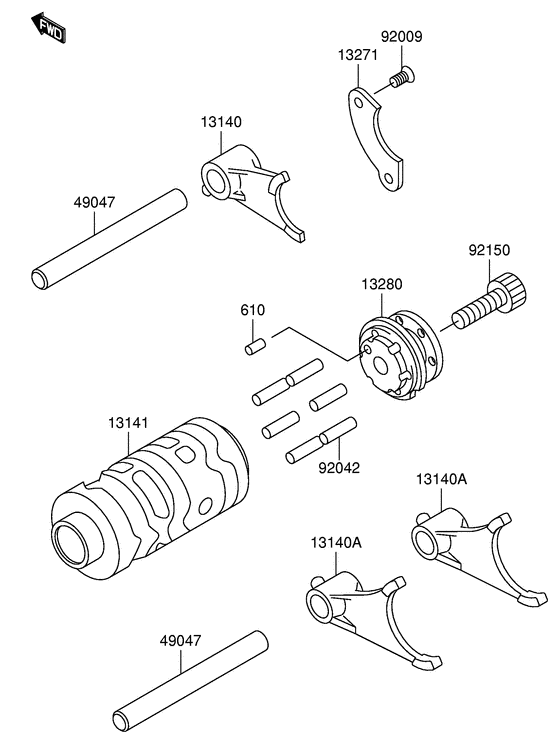 FWD

92009
13271
13140
49047
92150
13280
610
13141
92042
13140A
13140A
49047