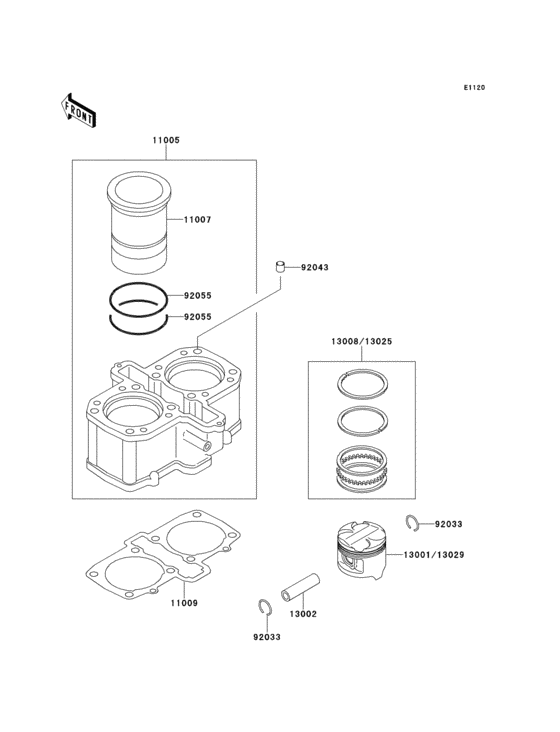 E1120

FRONT

11005

11007

92043

92055

92055

13008/13025

92033

13001/13029

11009

13002

92033