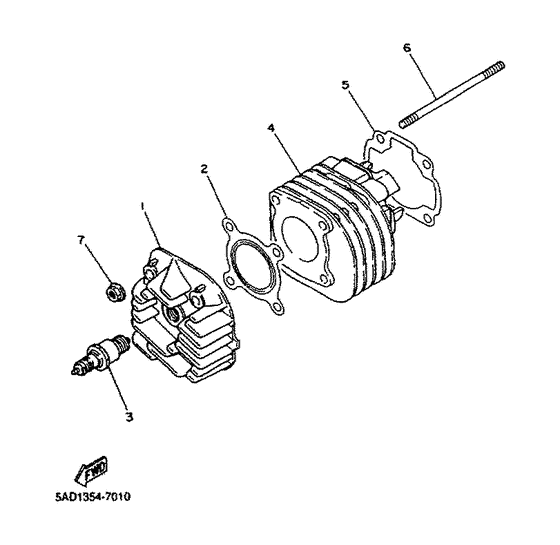 6
5
4
2
1
7
3
FWD
5AD1354-7010