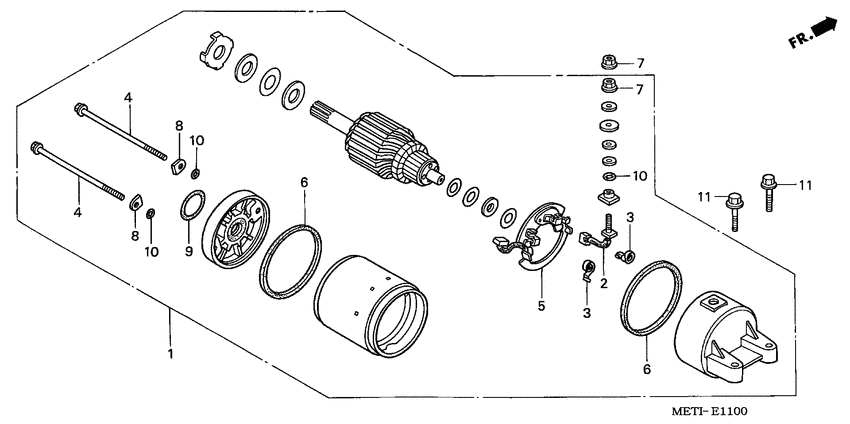 FR.

7
7
4
8
10
10
4
8
10
9
6
11
11
3
2
5
3
6
1

METI- E1100