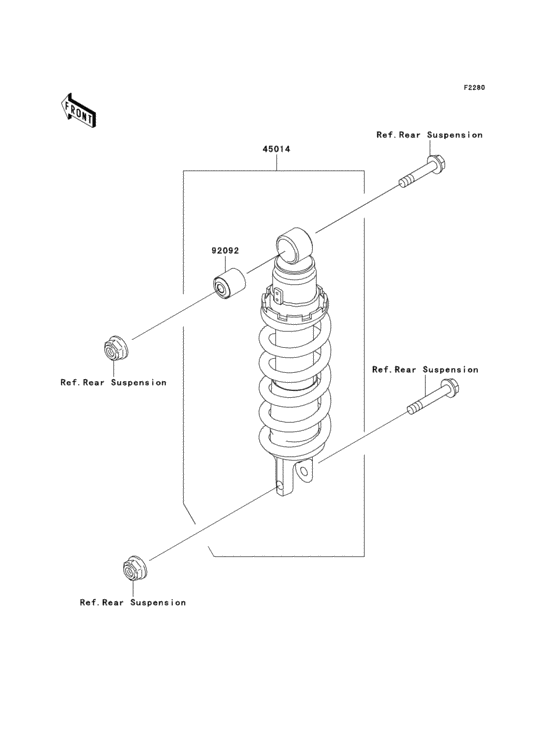 F2280

FRONT

Ref.Rear Suspension

45014

92092

Ref.Rear Suspension

Ref.Rear Suspension

Ref.Rear Suspension