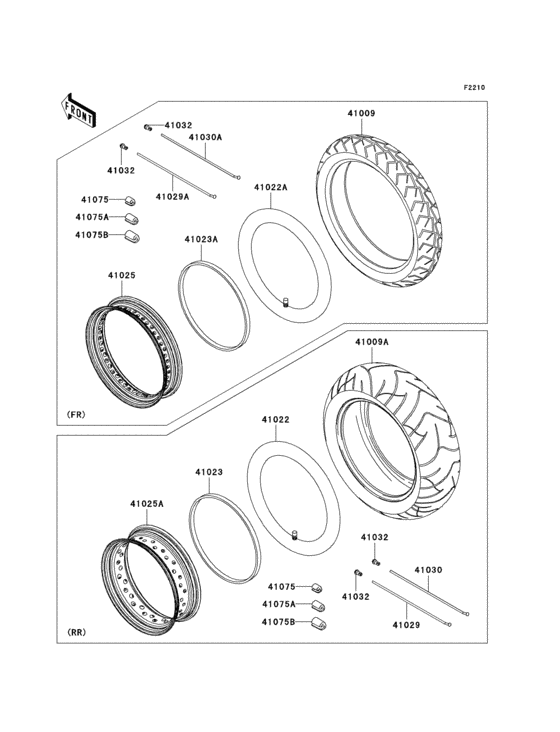 F2210

FRONT

41032
41030A
41009
41032
41029A
41022A
41075
41075A
41075B
41023A
41025

(FR)

41009A
41022
41023
41025A
41032
41030
41075
41032
41075A
41075B
41029

(RR)