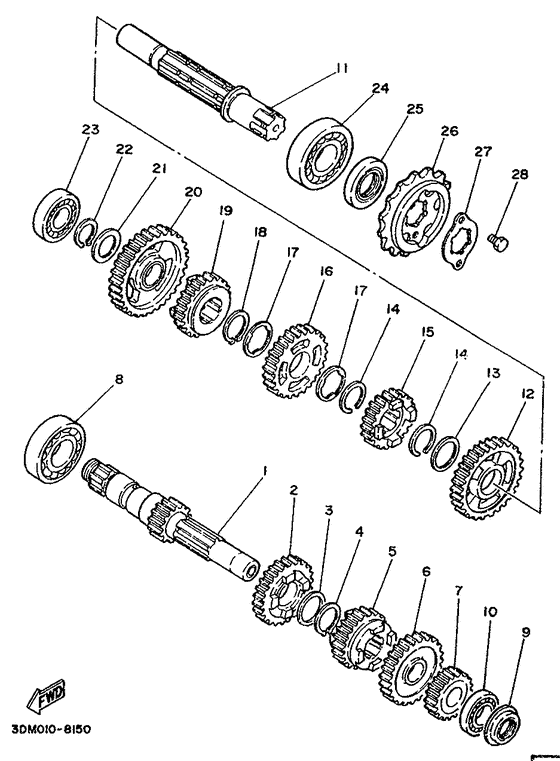 11
24
25
26
27
28
23
22
21
20
19
18
17
16
17
14
15
14
13
12
8
1
2
3
4
5
6
7
10
9
FWD
3DM010-8150