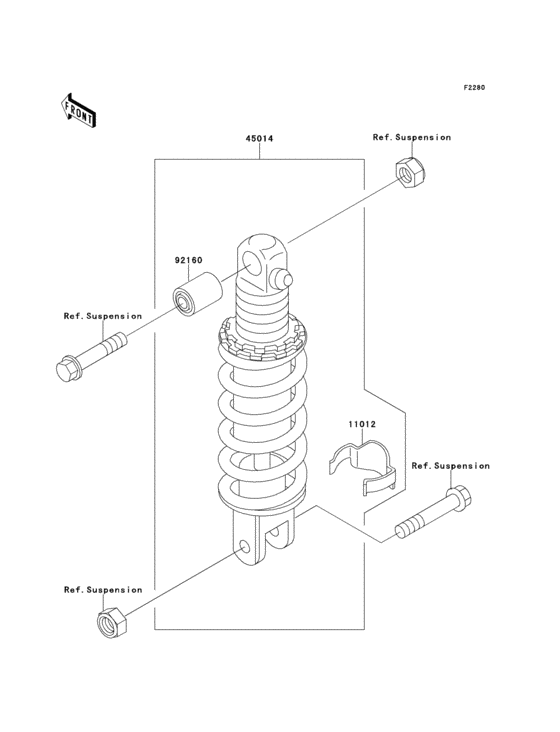 F2280

FRONT

45014

Ref.Suspension

92160

Ref.Suspension

11012

Ref.Suspension

Ref.Suspension