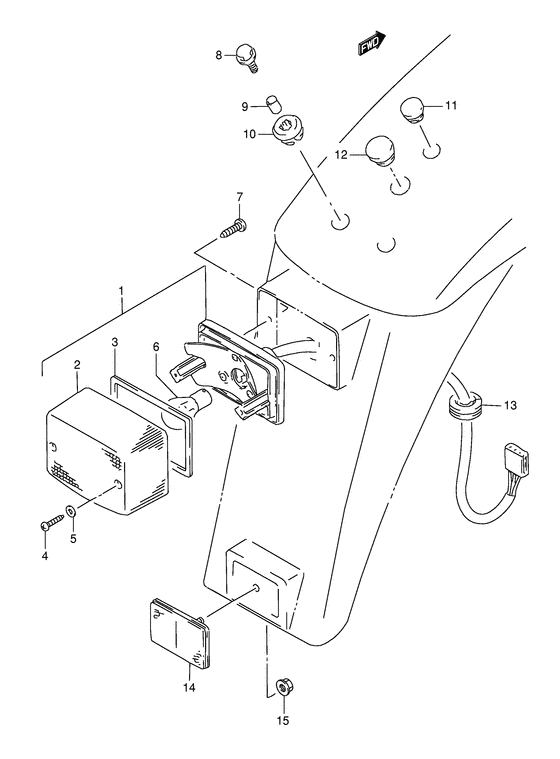 FWD
8
9
10
11
12
7
1
3
6
2
13
4
5
14
15