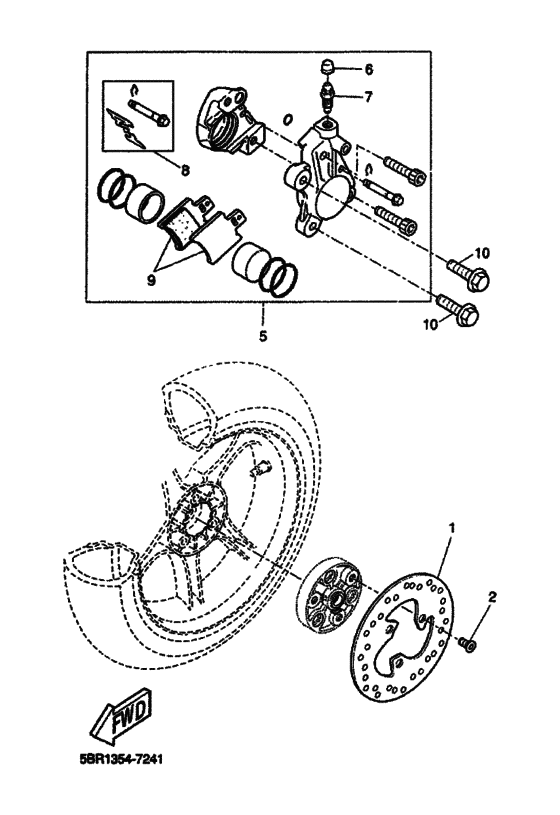 6
7
8
9
10
10
5
1
2
FWD
5BR1354-7241