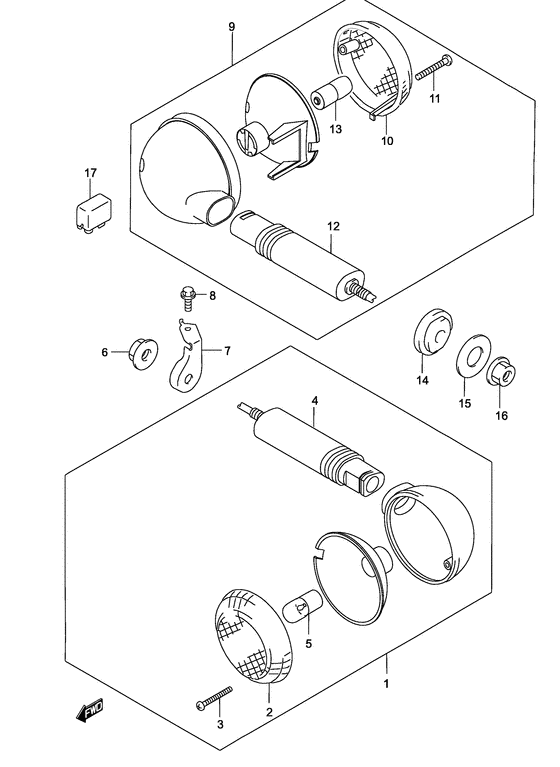 9
11
13
10
17
12
8
6
7
14
15
16
4
5
1
2
3
FWD