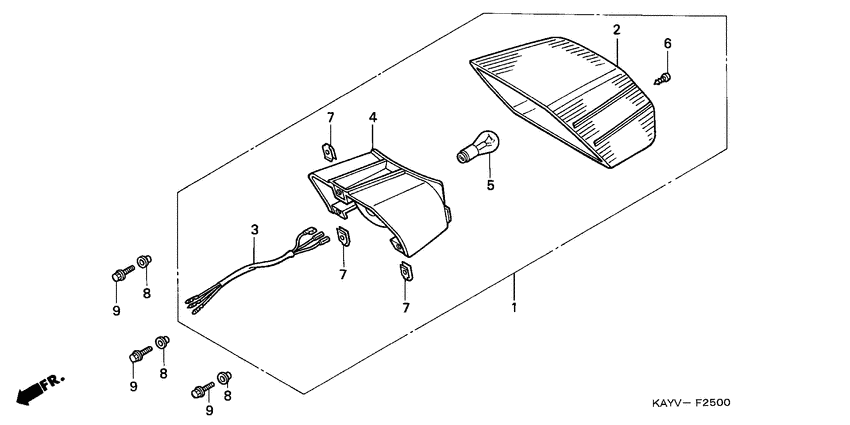 2
6
7
4
5
3
7
7
1
8
9
8
9
8
9
FR.
KAYV— F2500