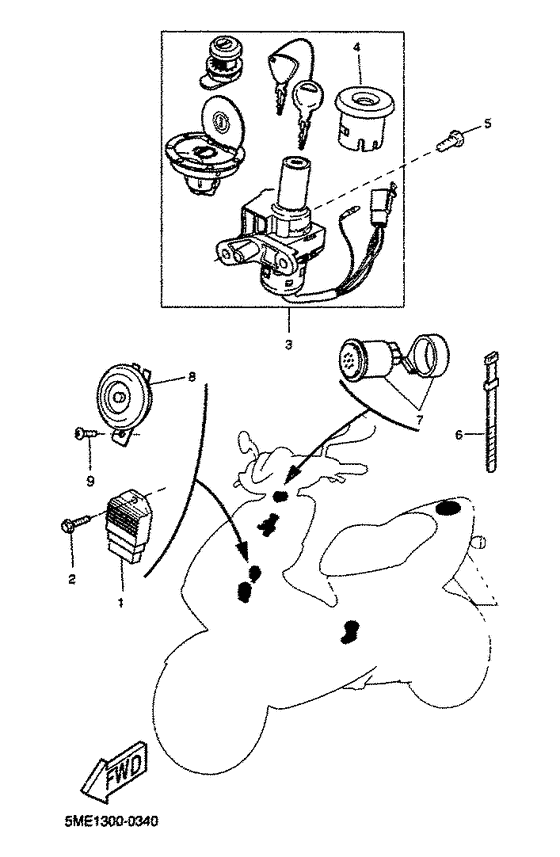 4
5
3
8
7
6
9
2
1
FWD
5ME1300-0340