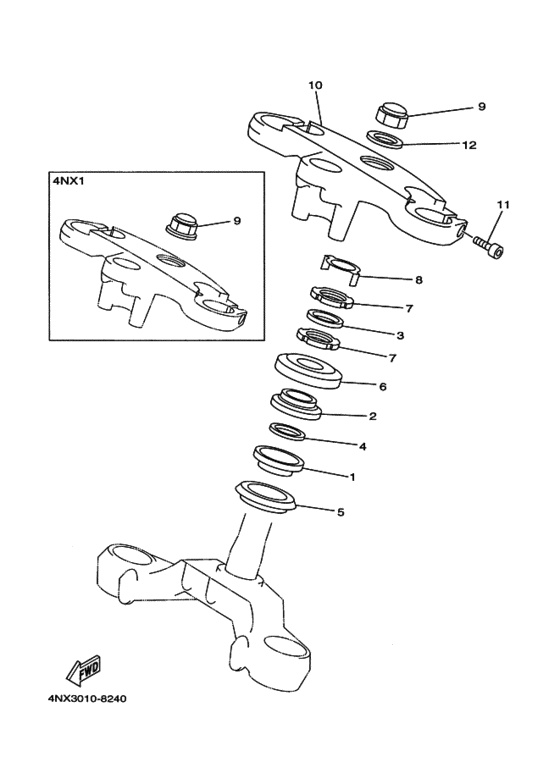 10
9
12
4NX1
9
11
8
7
3
7
6
2
4
1
5
FWD
4NX3010-8240