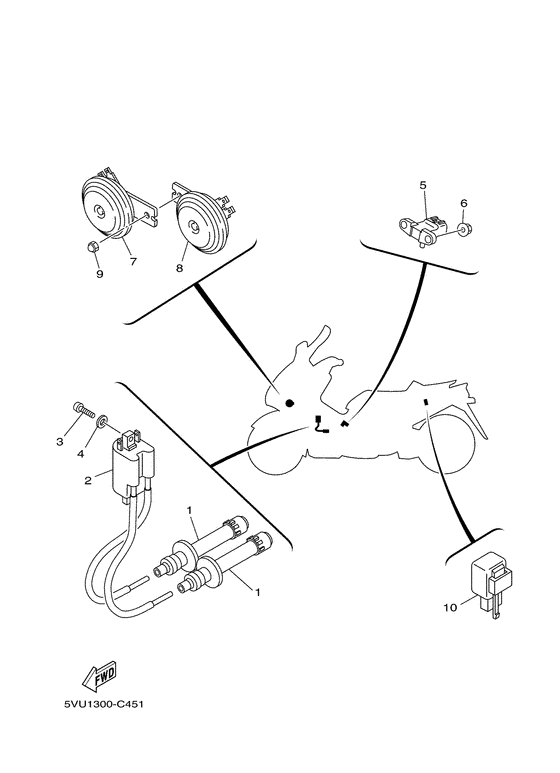 5
6
9
7
8
3
4
2
1
1
10
FWD
5VU1300-C451