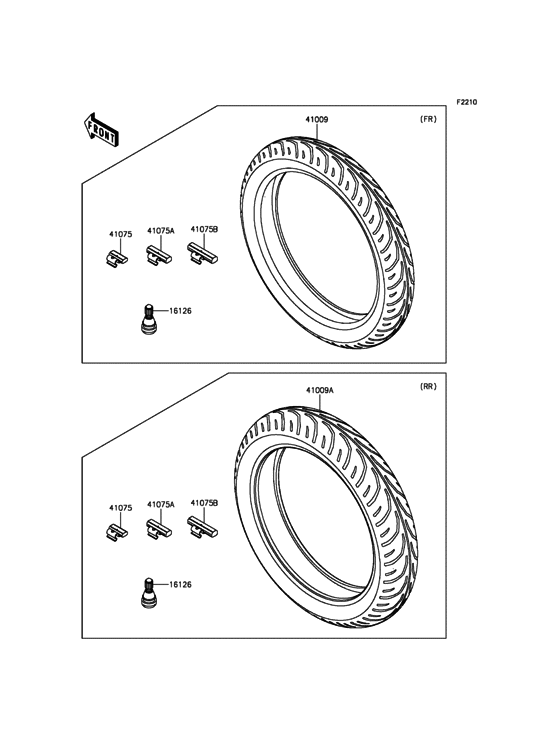 F2210

FRONT

41009

(FR)

41075

41075A

41075B

16126

41009A

(RR)

41075

41075A

41075B

16126