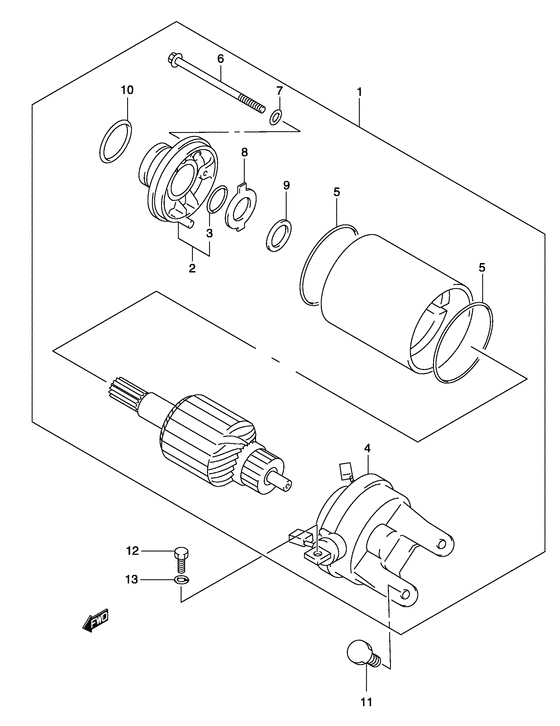 6
10
7
1
8
9
5
3
2
5
4
12
13
FWD
11