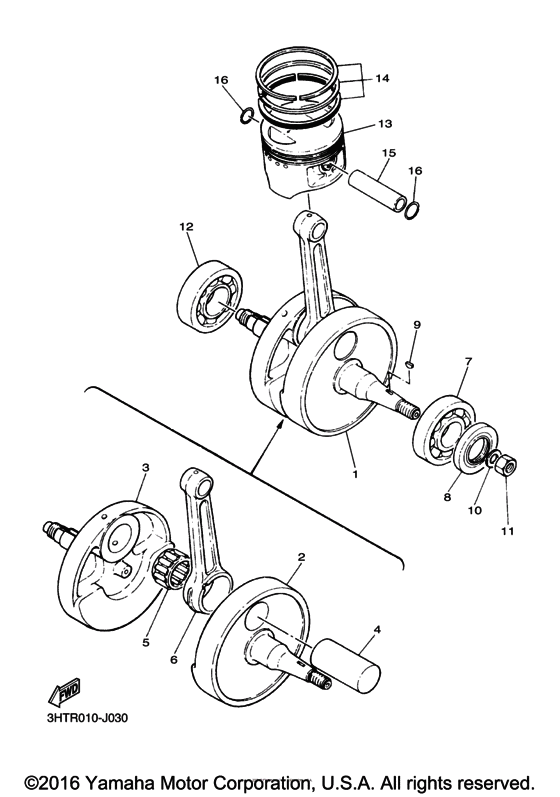 16
14
13
15
16
12
9
7
1
8
10
11
3
2
4
5
6
FWD
3HTR010-J030
©2016 Yamaha Motor Corporation, U.S.A. All rights reserved.