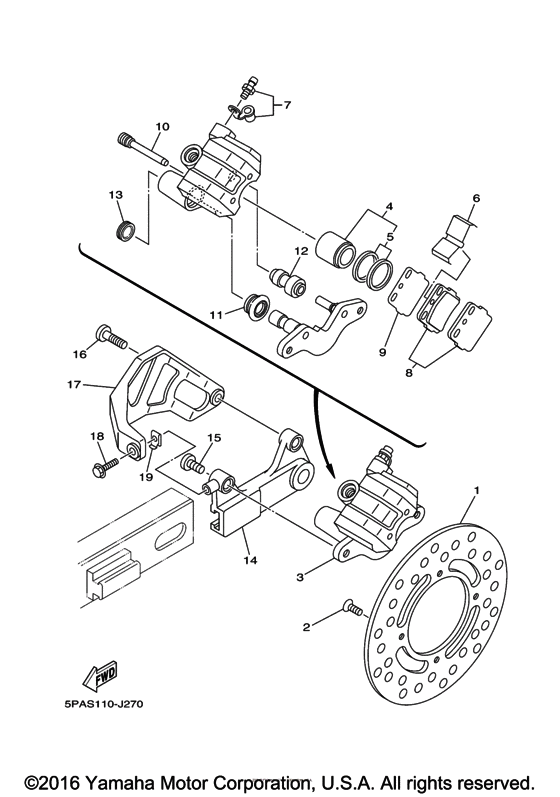 7
10
13
4
5
6
12
11
9
8
16
17
18
19
15
14
3
1
2
FWD
5PAS110-J270
©2016 Yamaha Motor Corporation, U.S.A. All rights reserved.