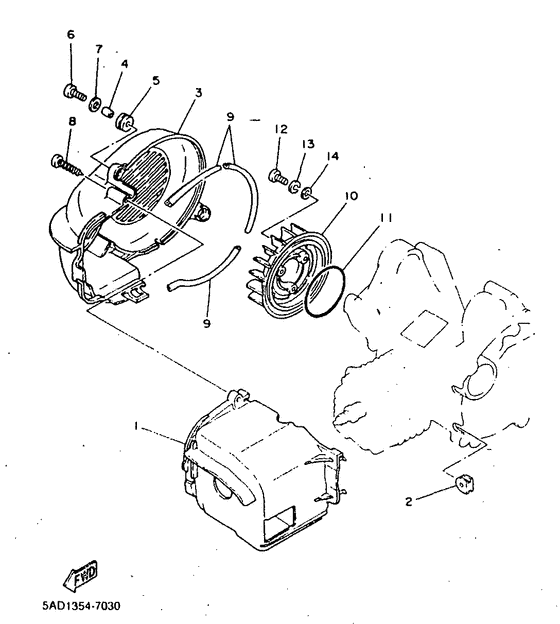 6
7
4
5
3
8
9
12
13
14
10
11
9
1
2
FWD
5AD1354-7030