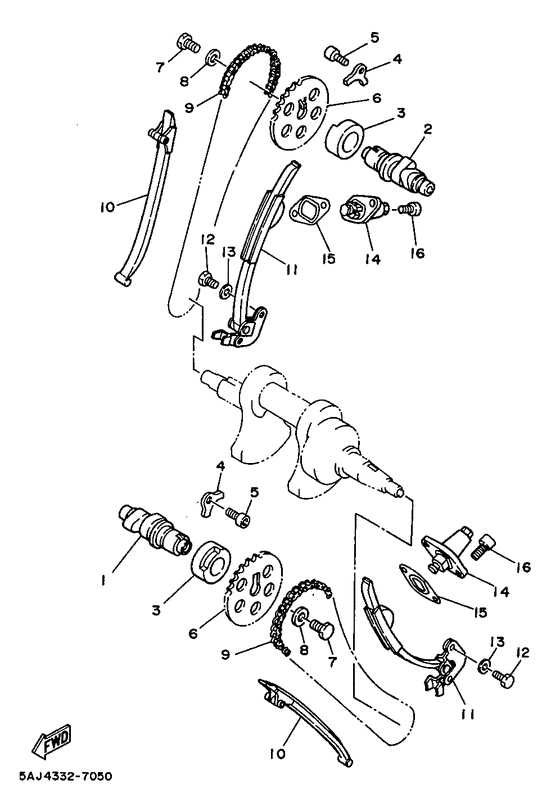 7
8
9
5
4
6
3
2
10
12
13
11
15
14
16
4
5
1
3
6
9
8
7
16
14
15
13
12
11
10
FWD
5AJ4332-7050