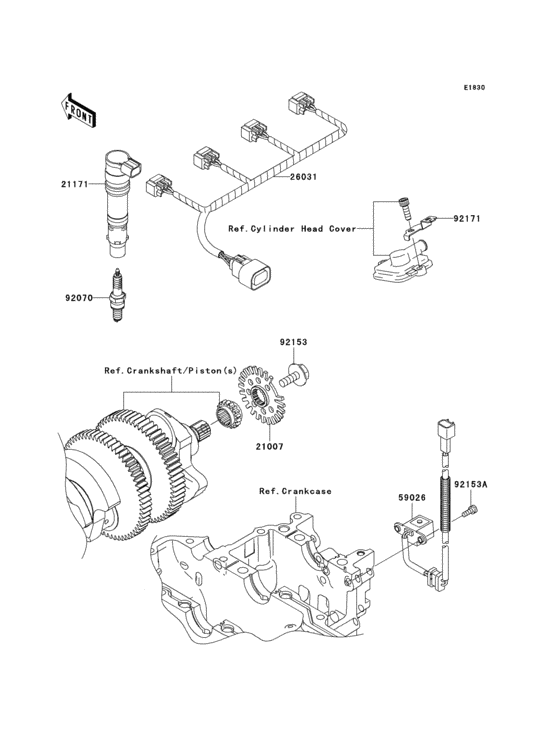 E1830

FRONT

21171

26031

Ref.Cylinder Head Cover

92171

92070

92153

Ref.Crankshaft/Piston(s)

21007

Ref.Crankcase

59026

92153A