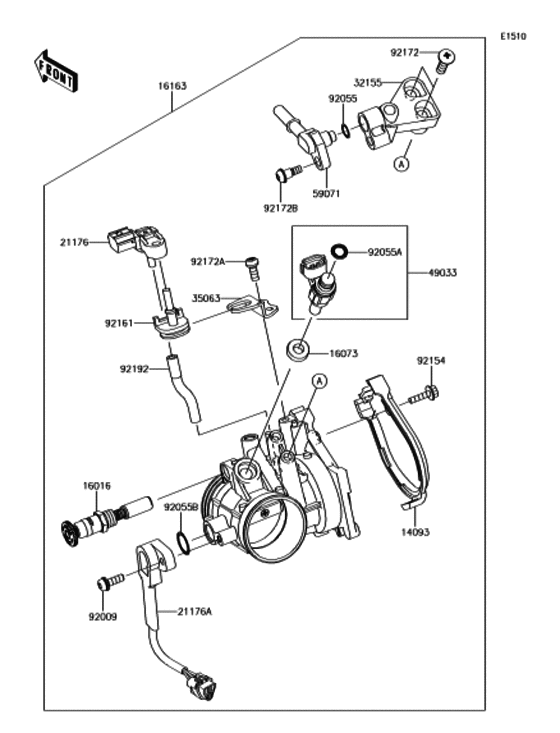 E1510

FRONT

16163

92172

32155

92055

A

59071

92172B

21176

92172A

92055A

49033

35063

92161

16073

92192

92154

A

16016

92055B

14093

92009

21176A