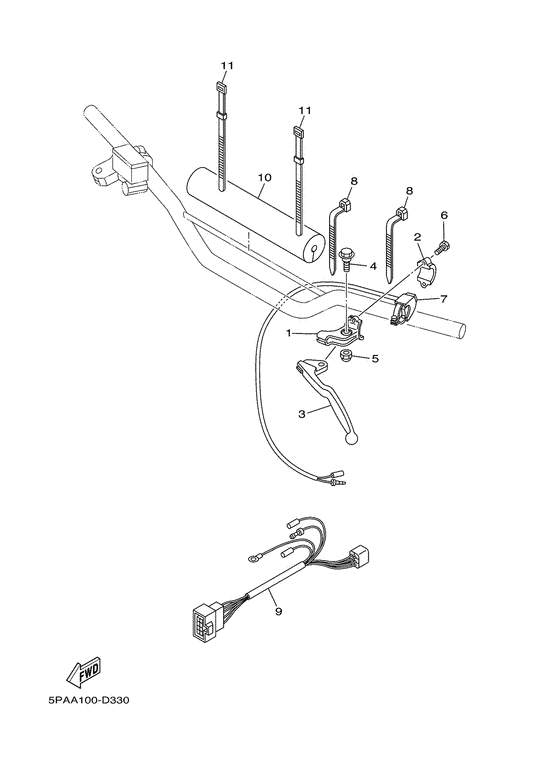 11
11
10
8
8
6
2
4
7
1
5
3
9
FWD
5PAA100-D330