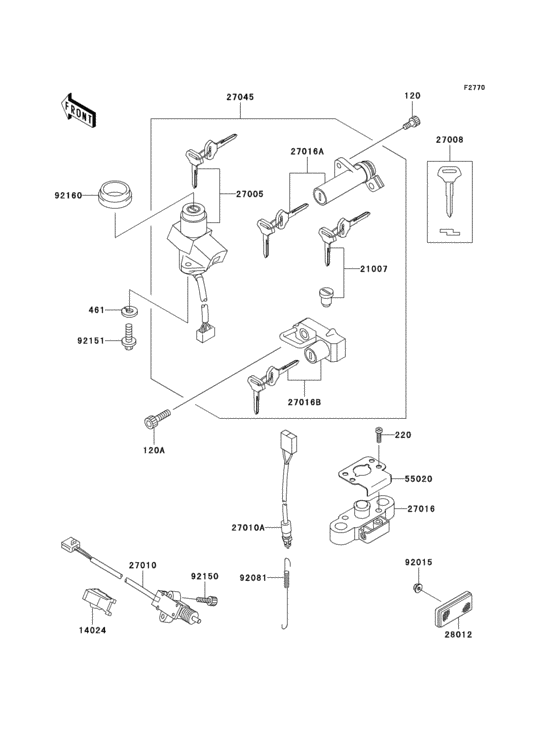 F2770

FRONT

27045

120

27008

27016A

92160

27005

21007

461

92151

27016B

120A

220

55020

27016

27010A

27010

92150

92081

92015

14024

28012