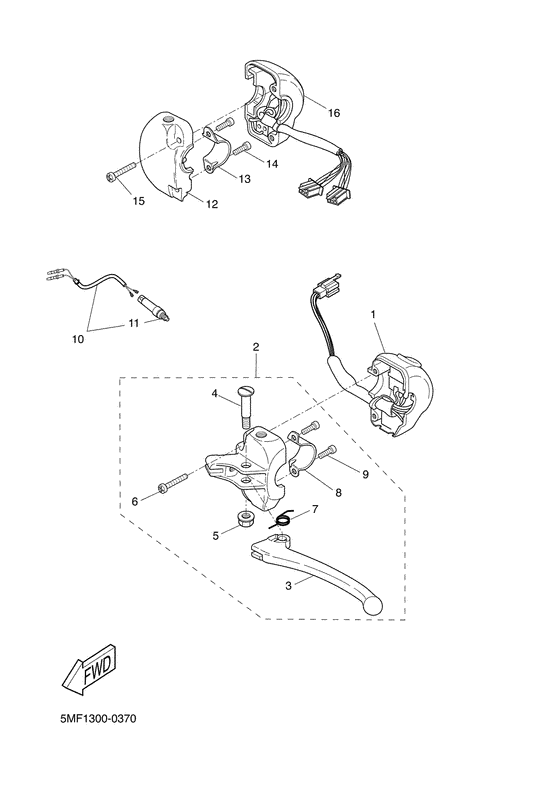 16
14
13
15
12
1
10
11
2
4
9
8
6
7
5
3
FWD
5MF1300-0370