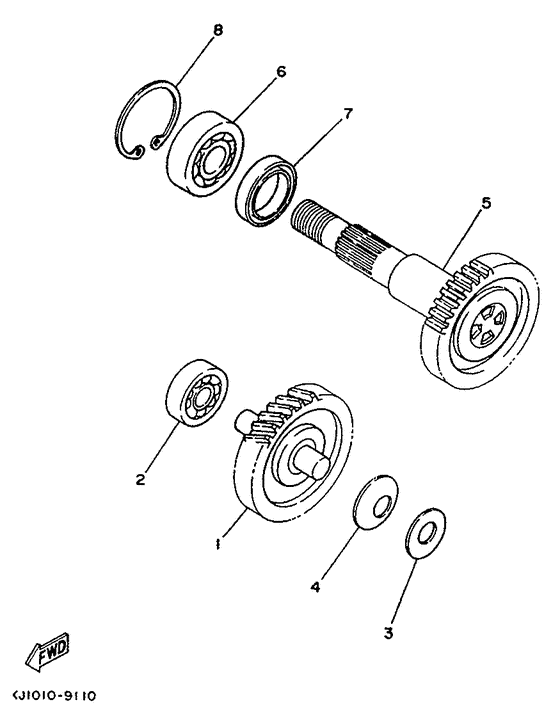 8
6
7
5
2
1
4
3
FWD
KJ1010-9110