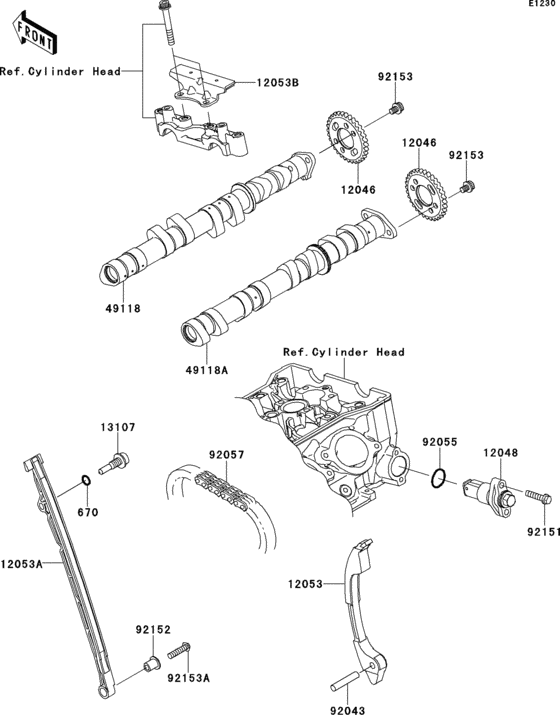 E1230

FRONT

Ref.Cylinder Head

12053B

92153

12046

12046

92153

49118

49118A

Ref.Cylinder Head

13107

92057

92055

12048

670

92151

12053A

12053

92152

92153A

92043