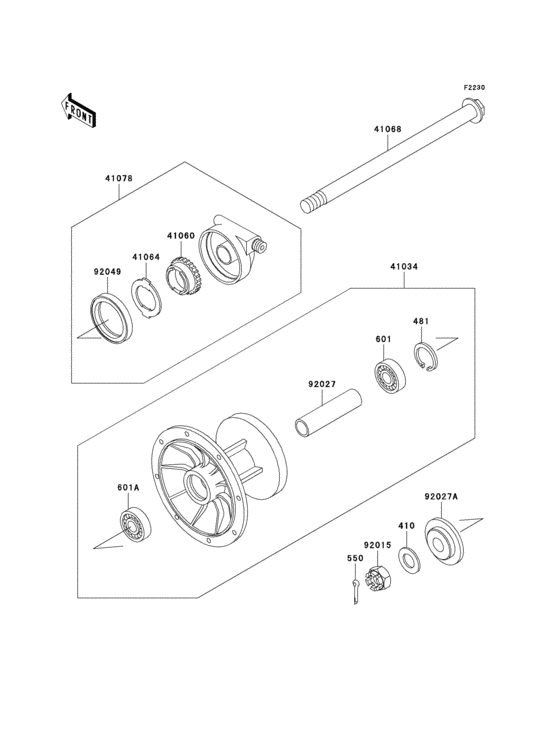 FRONT

F2230

41068

41078

41060

41064

92049

41034

481

601

92027

601A

92027A

410

92015

550