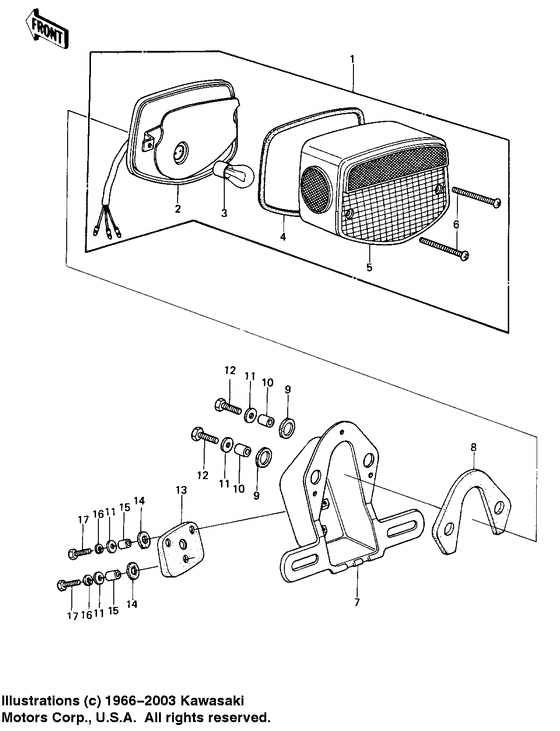 FRONT

1

2
3
4
5
6

12 11 10 9

12 11 10 9

8

13

17 16 11 15 14

17 16 11 15 14

7

Illustrations (c) 1966–2003 Kawasaki Motors Corp., U.S.A. All rights reserved.