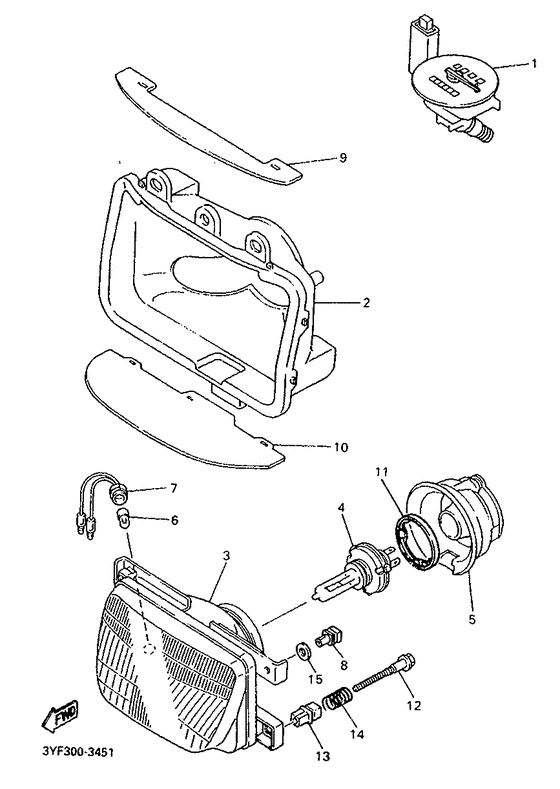 1
9
2
10
7
6
11
4
3
5
8
15
12
14
13
FWD
3YF300-3451