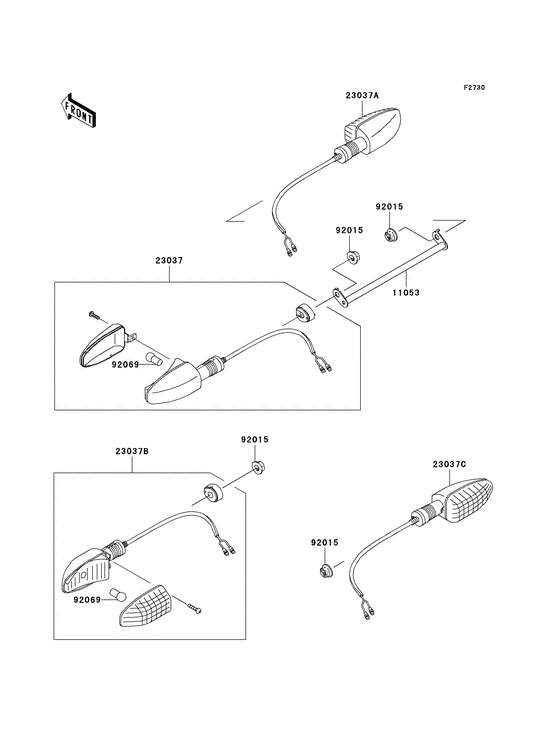 F2730

FRONT

23037A

92015

92015

23037

11053

92069

92015

23037B

23037C

92015

92069