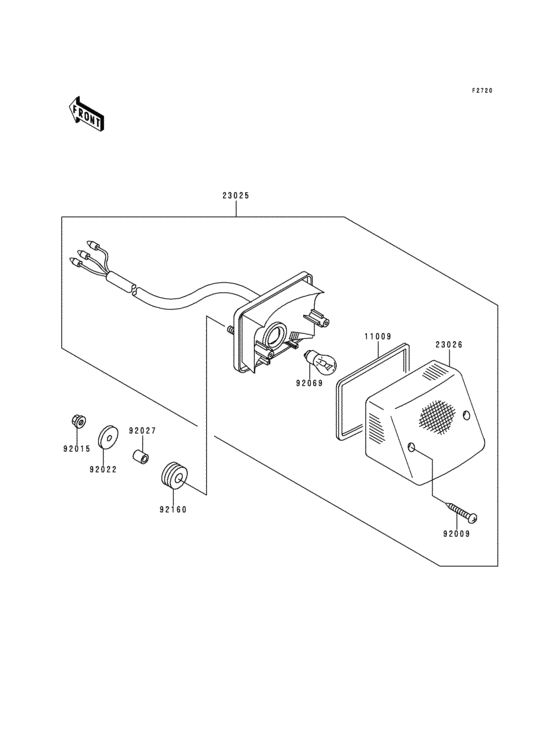 F2720

FRONT

23025

11009

23026

92069

92027

92015

92022

92160

92009