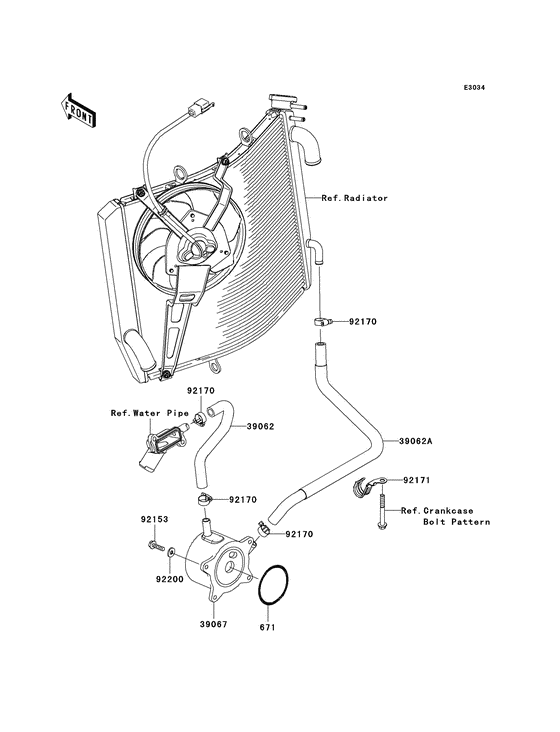 E3034

FRONT

Ref.Radiator

92170

92170

Ref.Water Pipe

39062

39062A

92171

92170

Ref.Crankcase Bolt Pattern

92153

92170

92200

39067

671