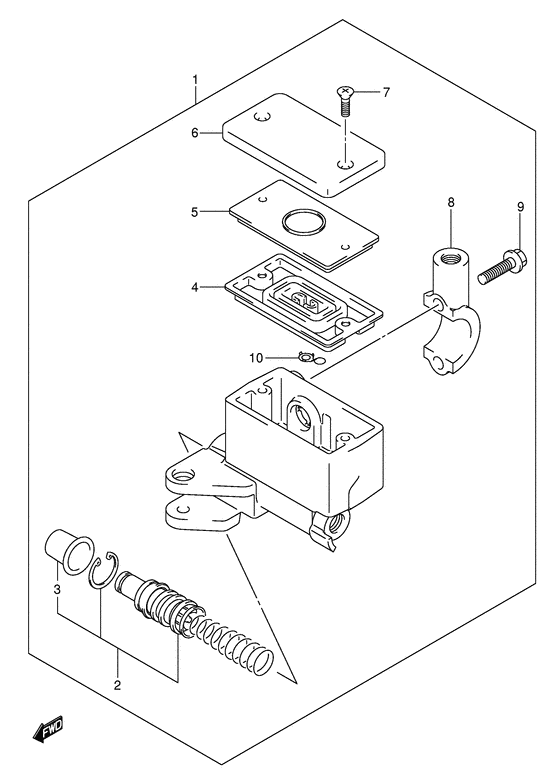 1
7
6
5
8
9
4
10
3
2
FWD