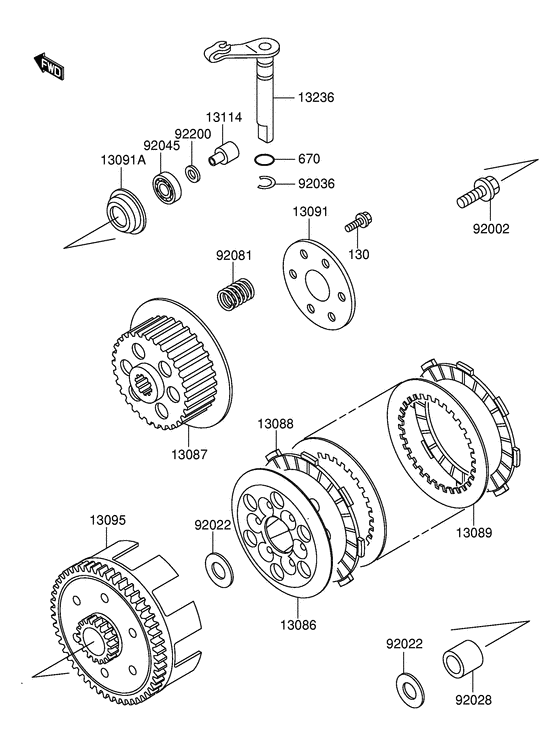 FWD

13236

13114

92200

92045

13091A

670

92036

92002

13091

130

92081

13087

13088

13089

13095

92022

13086

92022

92028