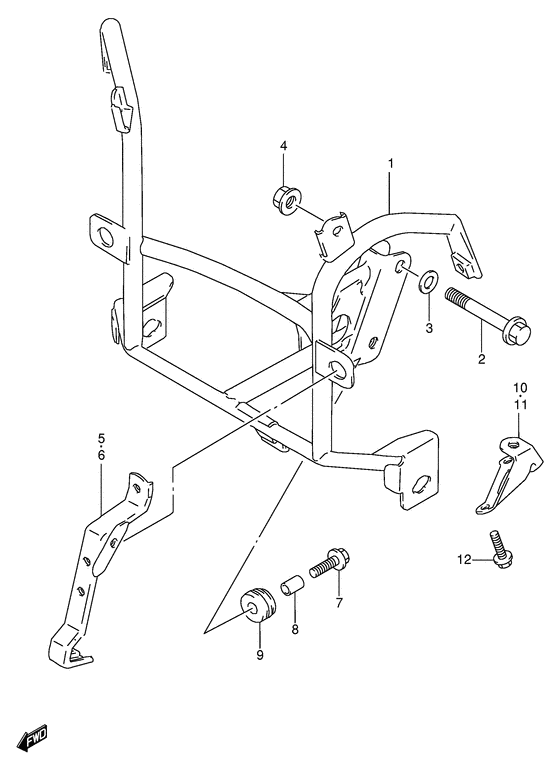 4
1
3
2
10
11
5
6
12
7
8
9
FWD