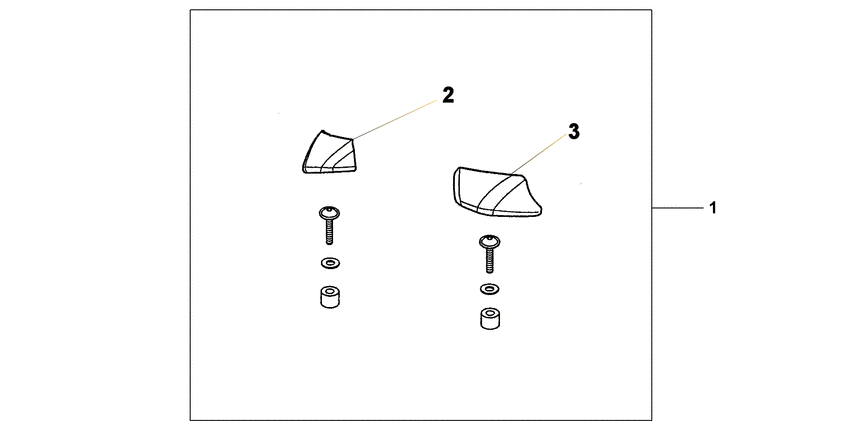 2
3
1