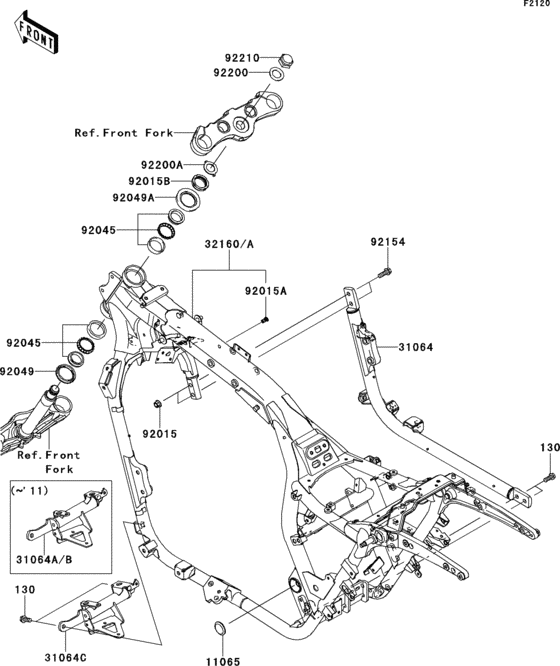 F2120

FRONT

92210
92200
Ref.Front Fork
92200A
92015B
92049A
92045
32160/A
92154
92015A
92045
31064
92049
92015
Ref.Front Fork
130
(~'11)
31064A/B
130
31064C
11065