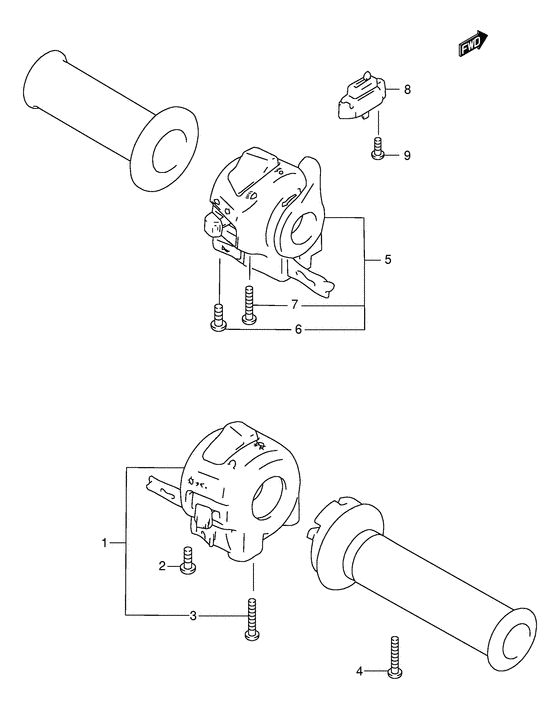 FWD

8

9

5

7

6

1

2

3

4