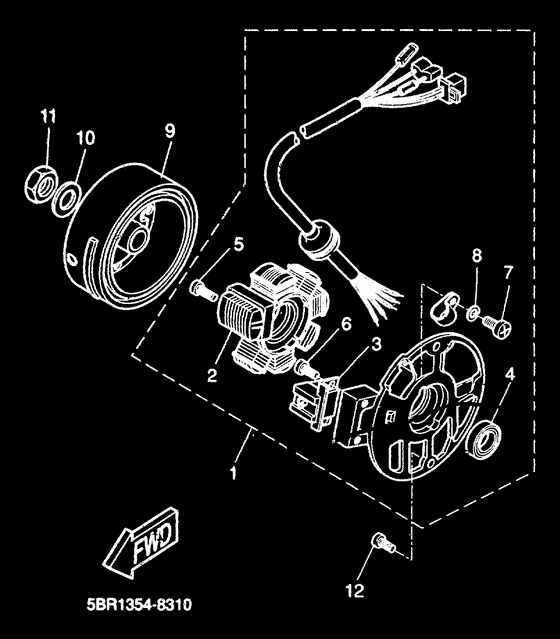 11
10
9
5
8
7
6
3
2
4
1
FWD
12
5BR1354-8310