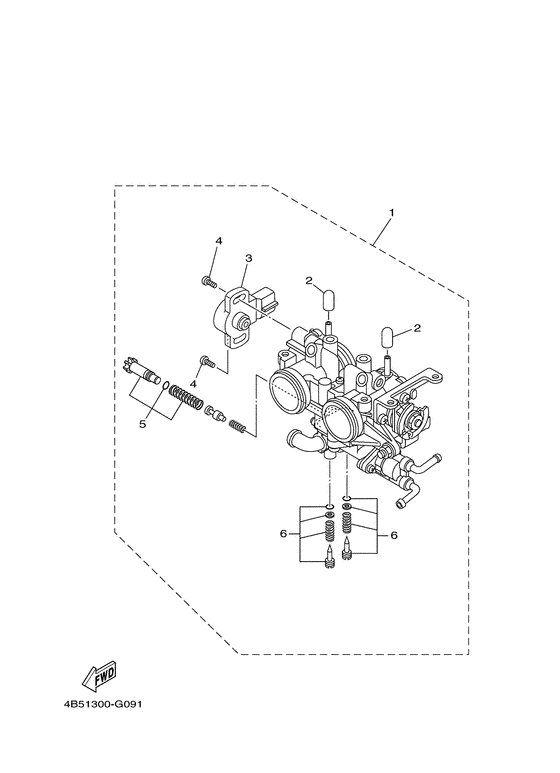 1
4
3
2
2
4
5
6
6
FWD
4B51300-G091